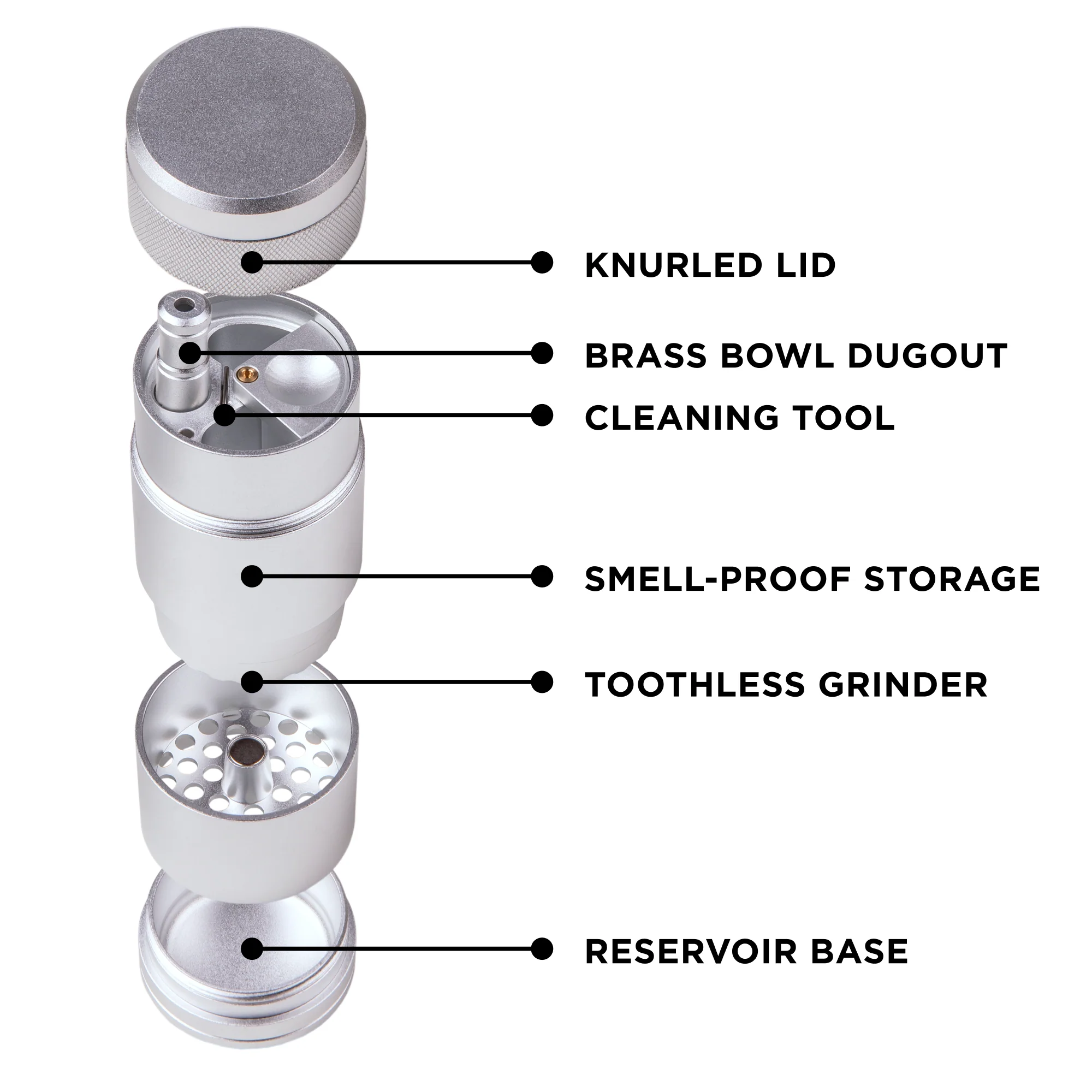 KNURLED LID

BRASS BOWL DUGOUT

CLEANING TOOL

SMELL-PROOF STORAGE

TOOTHLESS GRINDER

RESERVOIR BASE